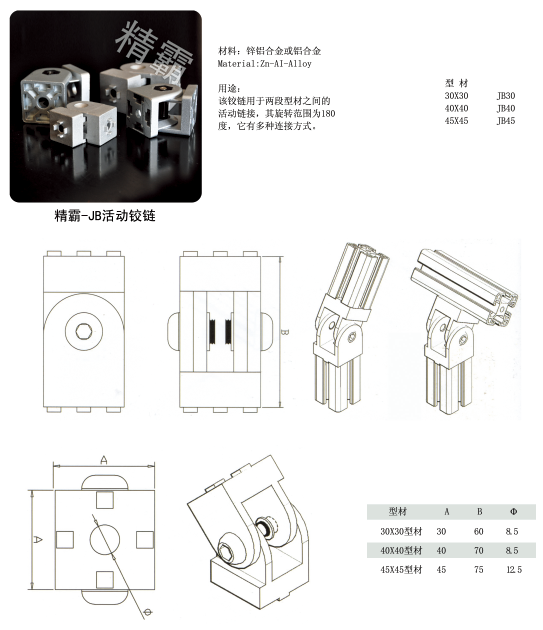 精霸

材料：锌铝合金或铝合金
Material:Zn-AI-Alloy

用途：
该铰链用于两段型材之间的活动链接，其旋转范围为180度，它有多种连接方式。

| 型 材 | |
|---|---|
| 30X30 | JB30 |
| 40X40 | JB40 |
| 45X45 | JB45 |

精霸-JB活动铰链

B

A

A

Φ

| 型材 | A | B | Φ |
|---|---|---|---|
| 30X30型材 | 30 | 60 | 8.5 |
| 40X40型材 | 40 | 70 | 8.5 |
| 45X45型材 | 45 | 75 | 12.5 |